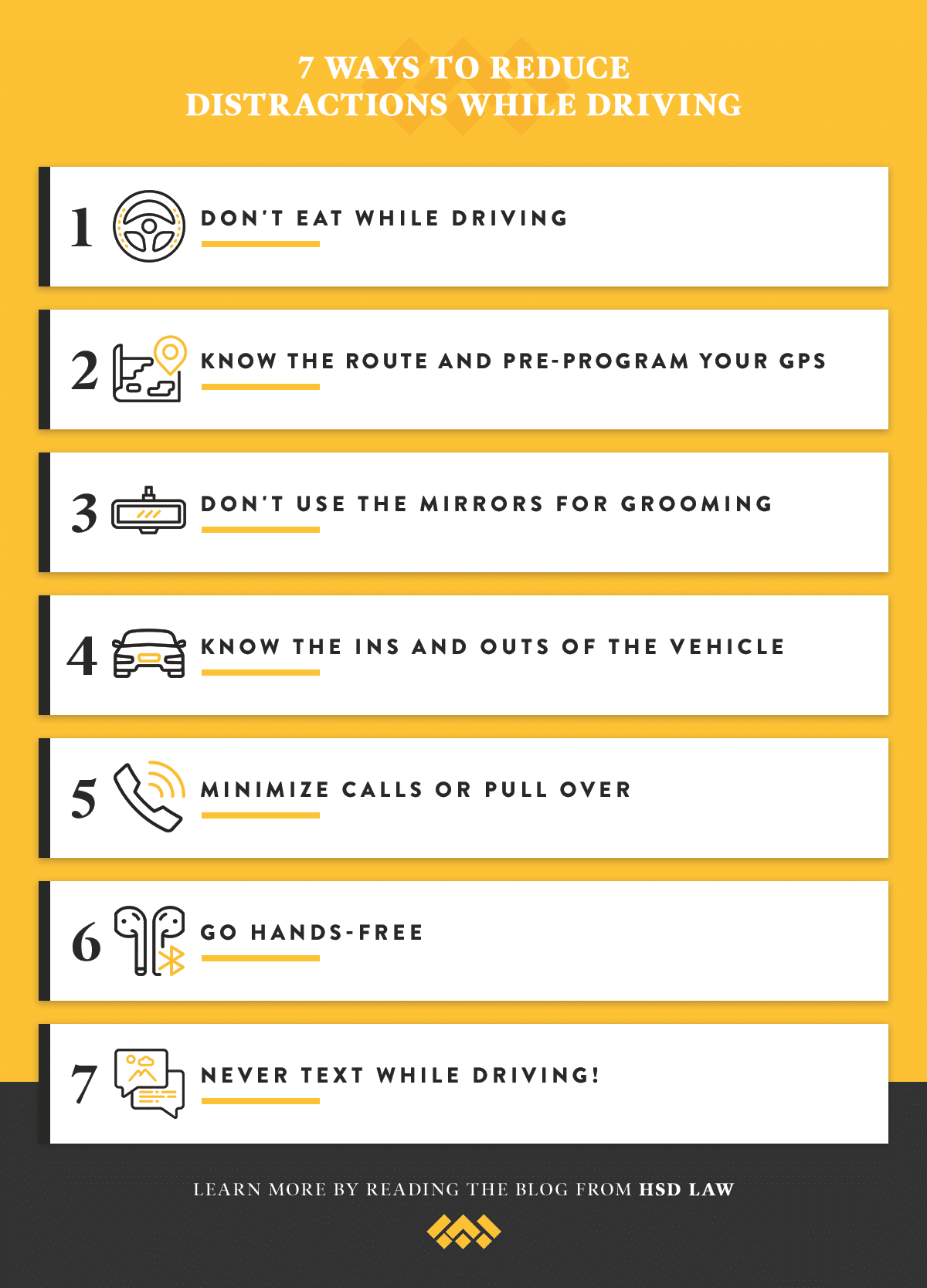 7 WAYS TO REDUCE DISTRACTIONS WHILE DRIVING

1 DON'T EAT WHILE DRIVING

2 KNOW THE ROUTE AND PRE-PROGRAM YOUR GPS

3 DON'T USE THE MIRRORS FOR GROOMING

4 KNOW THE INS AND OUTS OF THE VEHICLE

5 MINIMIZE CALLS OR PULL OVER

6 GO HANDS-FREE

7 NEVER TEXT WHILE DRIVING!

LEARN MORE BY READING THE BLOG FROM HSD LAW